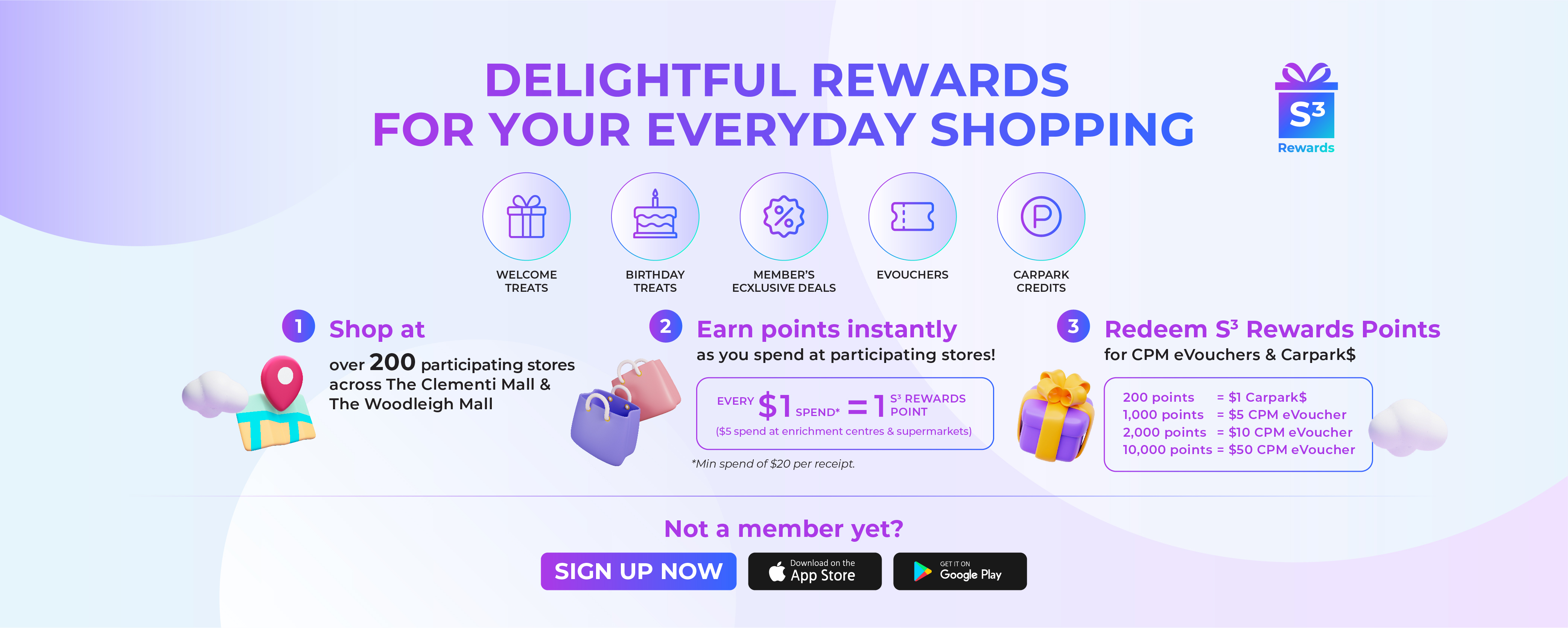 DELIGHTFUL REWARDS
FOR YOUR EVERYDAY SHOPPING

$S^3$
Rewards

WELCOME TREATS

BIRTHDAY TREATS

MEMBER'S ECXLUSIVE DEALS

EVOUCHERS

CARPARK CREDITS

1 Shop at
over 200 participating stores across The Clementi Mall & The Woodleigh Mall

2 Earn points instantly
as you spend at participating stores!

EVERY \$1 SPEND* = 1 $S^3$ REWARDS POINT
(\$5 spend at enrichment centres & supermarkets)

*Min spend of \$20 per receipt.

3 Redeem $S^3$ Rewards Points
for CPM eVouchers & Carpark\$

200 points = \$1 Carpark\$
1,000 points = \$5 CPM eVoucher
2,000 points = \$10 CPM eVoucher
10,000 points = \$50 CPM eVoucher

Not a member yet?

SIGN UP NOW

Download on the App Store

GET IT ON Google Play